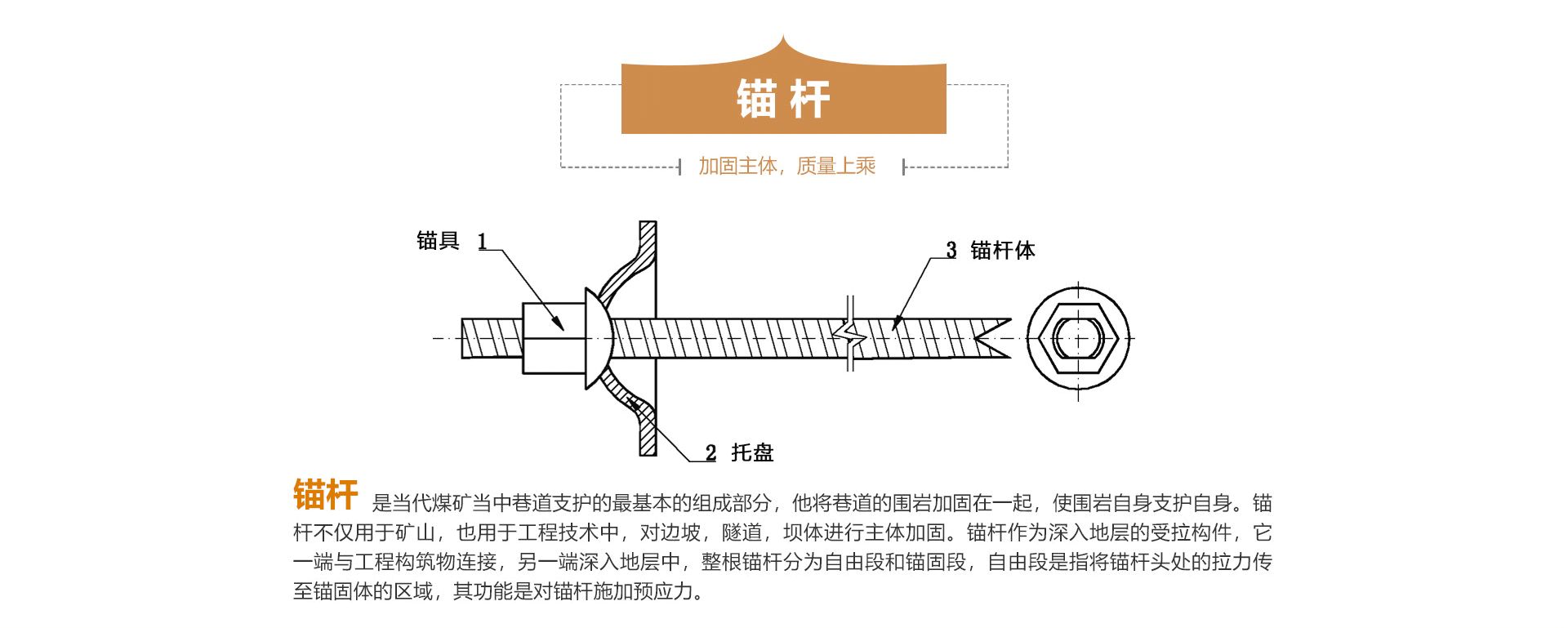 锚杆

加固主体，质量上乘

锚具 1

3 锚杆体

2 托盘

锚杆 是当代煤矿当中巷道支护的最基本的组成部分，他将巷道的围岩加固在一起，使围岩自身支护自身。锚杆不仅用于矿山，也用于工程技术中，对边坡，隧道，坝体进行主体加固。锚杆作为深入地层的受拉构件，它一端与工程构筑物连接，另一端深入地层中，整根锚杆分为自由段和锚固段，自由段是指将锚杆头处的拉力传至锚固体的区域，其功能是对锚杆施加预应力。